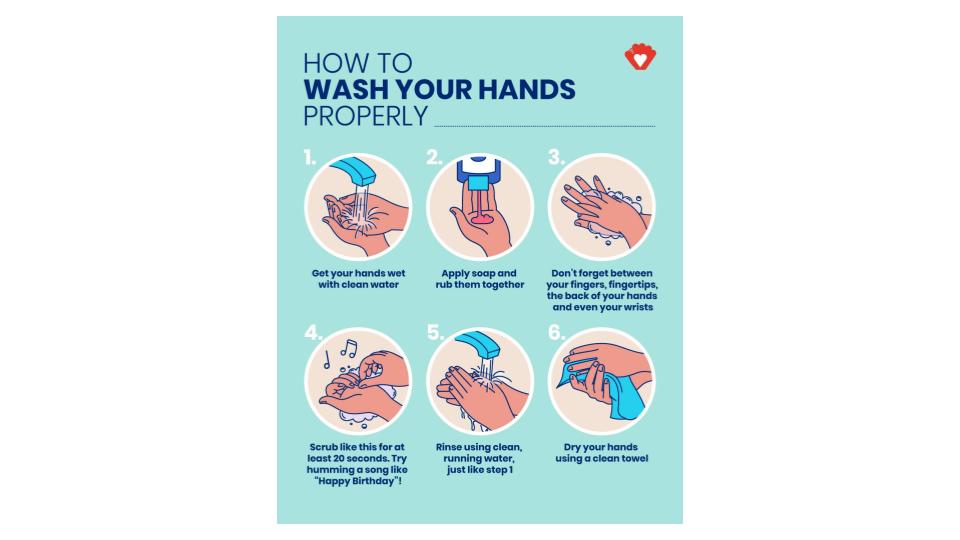 HOW TO
WASH YOUR HANDS
PROPERLY

1.
Get your hands wet with clean water

2.
Apply soap and rub them together

3.
Don't forget between your fingers, fingertips, the back of your hands and even your wrists

4.
Scrub like this for at least 20 seconds. Try humming a song like "Happy Birthday"!

5.
Rinse using clean, running water, just like step 1

6.
Dry your hands using a clean towel